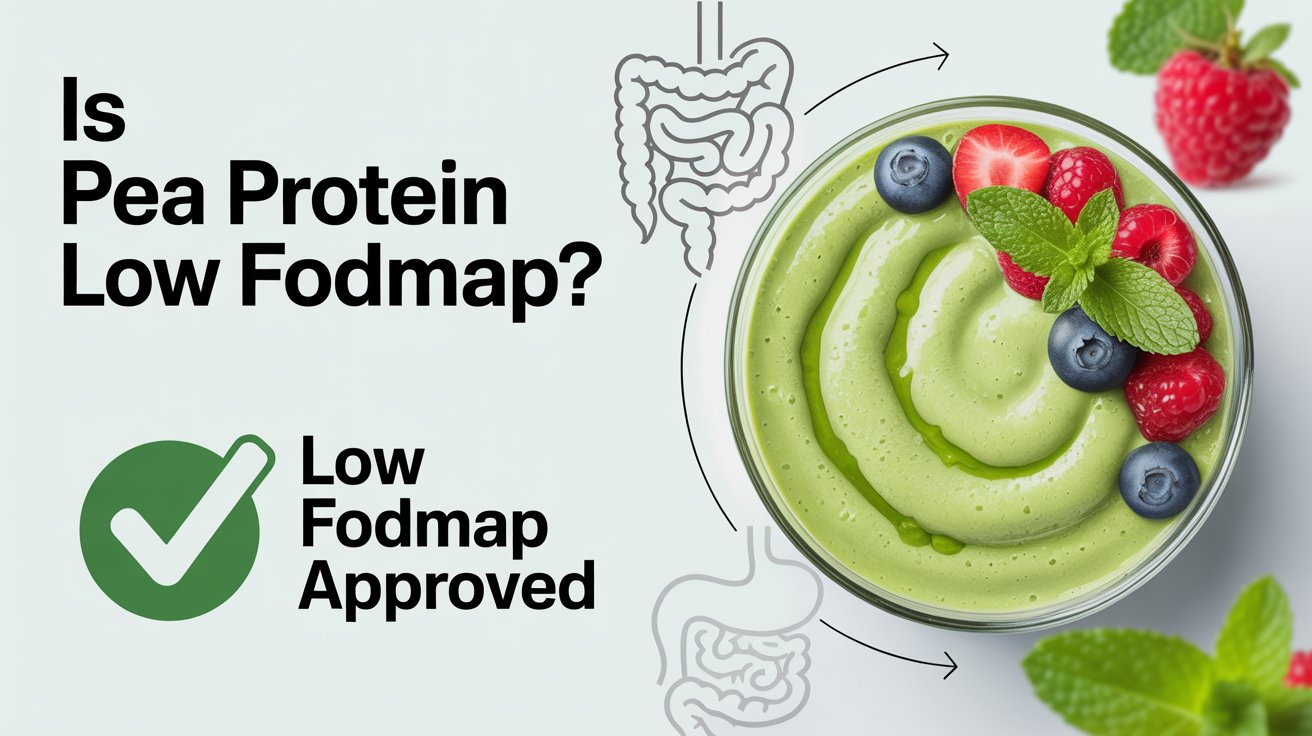 Is
Pea Protein
Low Fodmap?

Low
Fodmap
Approved